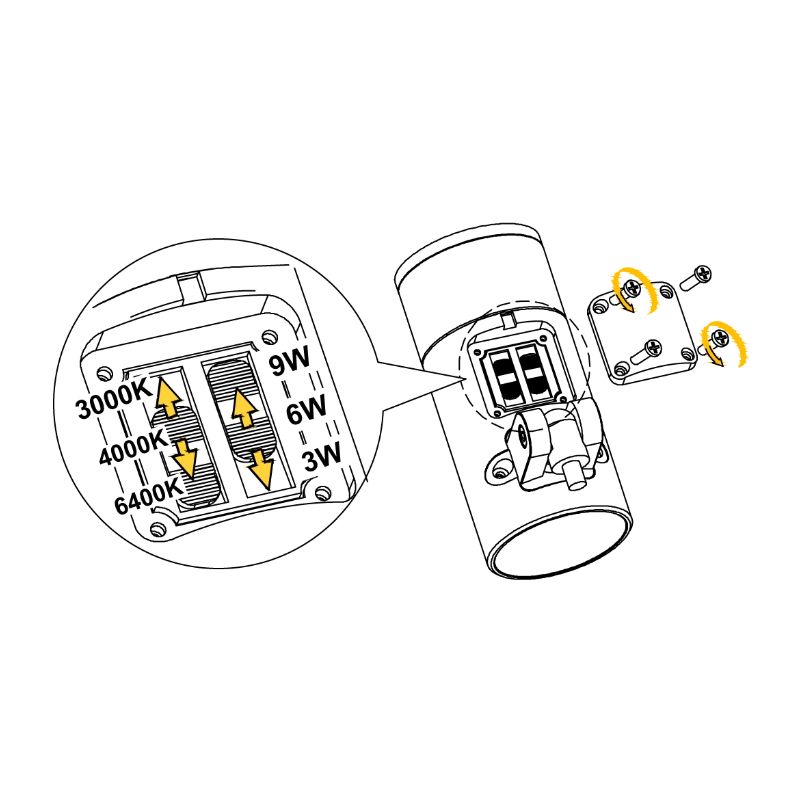 3000K
4000K
6400K
9W
6W
3W