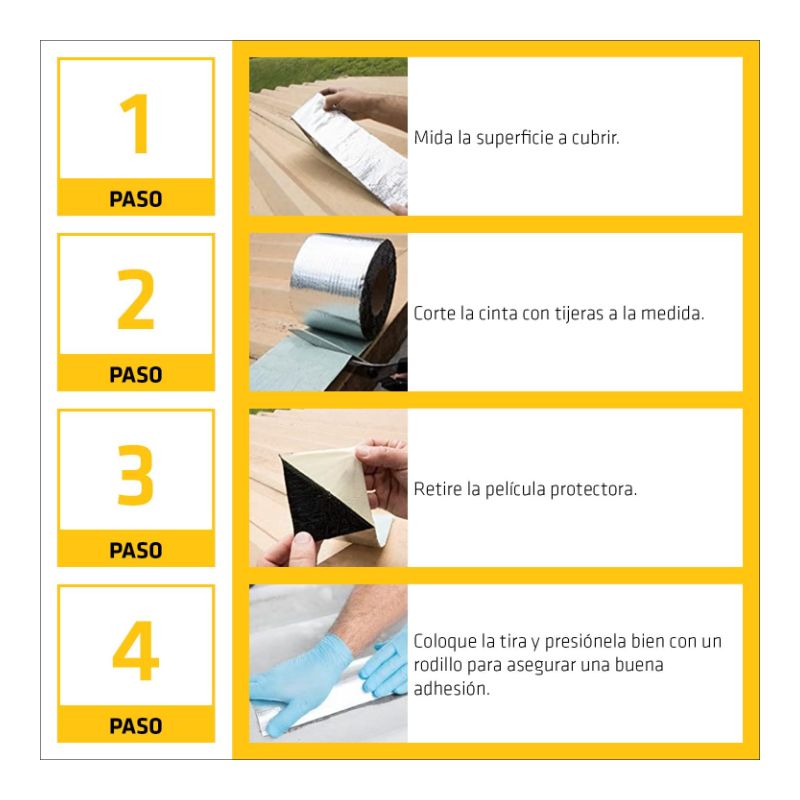 1

PASO

Mida la superficie a cubrir.

2

PASO

Corte la cinta con tijeras a la medida.

3

PASO

Retire la película protectora.

4

PASO

Coloque la tira y presiónela bien con un rodillo para asegurar una buena adhesión.